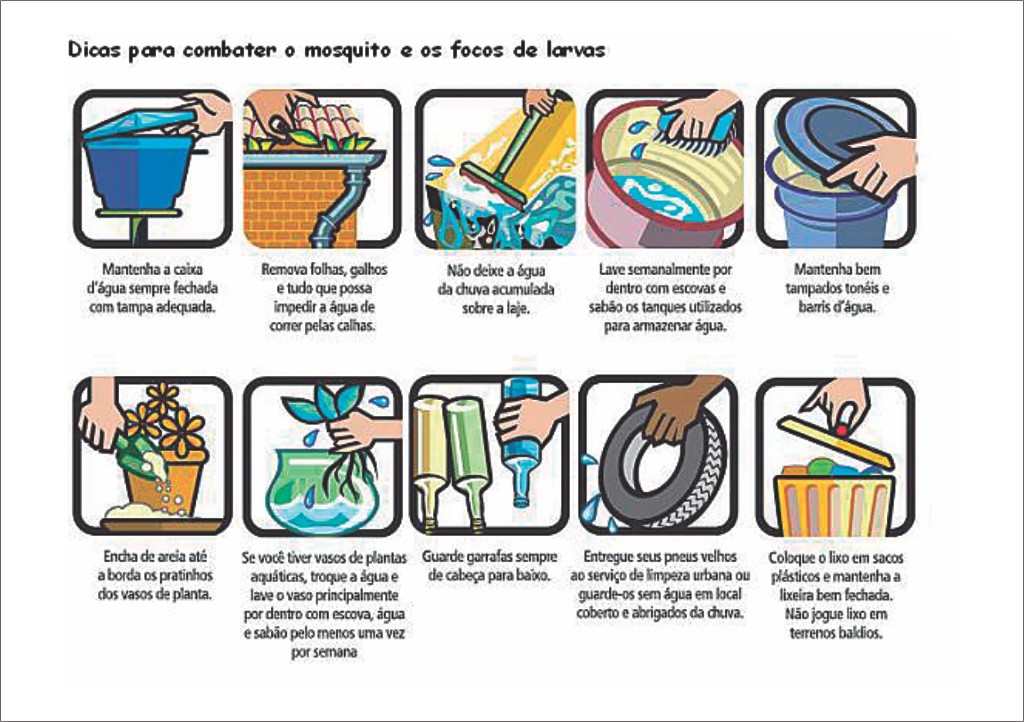 Dicas para combater o mosquito e os focos de larvas

Mantenha a caixa d'água sempre fechada com tampa adequada.

Remova folhas, galhos e tudo que possa impedir a água de correr pelas calhas.

Não deixe a água da chuva acumulada sobre a laje.

Lave semanalmente por dentro com escovas e sabão os tanques utilizados para armazenar água.

Mantenha bem tampados tonéis e barris d'água.

Encha de areia até a borda os pratinhos dos vasos de planta.

Se você tiver vasos de plantas aquáticas, troque a água e lave o vaso principalmente por dentro com escova, água e sabão pelo menos uma vez por semana

Guarde garrafas sempre de cabeça para baixo.

Entregue seus pneus velhos ao serviço de limpeza urbana ou guarde-os sem água em local coberto e abrigados da chuva.

Coloque o lixo em sacos plásticos e mantenha a lixeira bem fechada. Não jogue lixo em terrenos baldios.